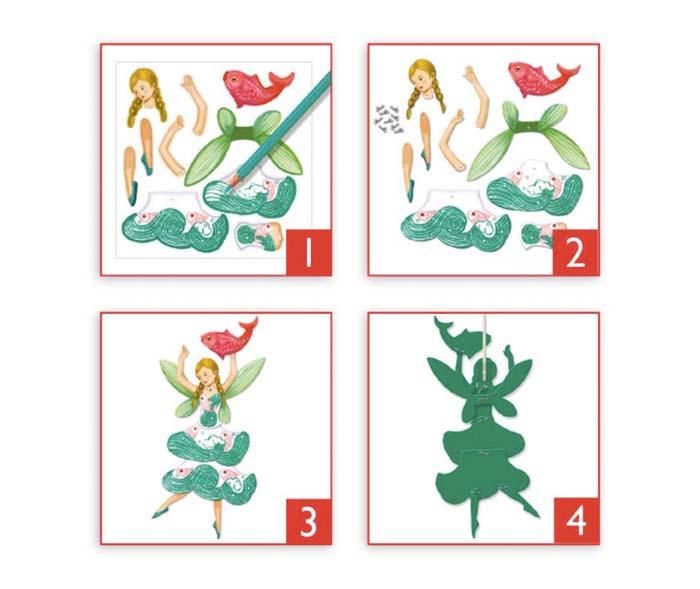 1

2

3

4